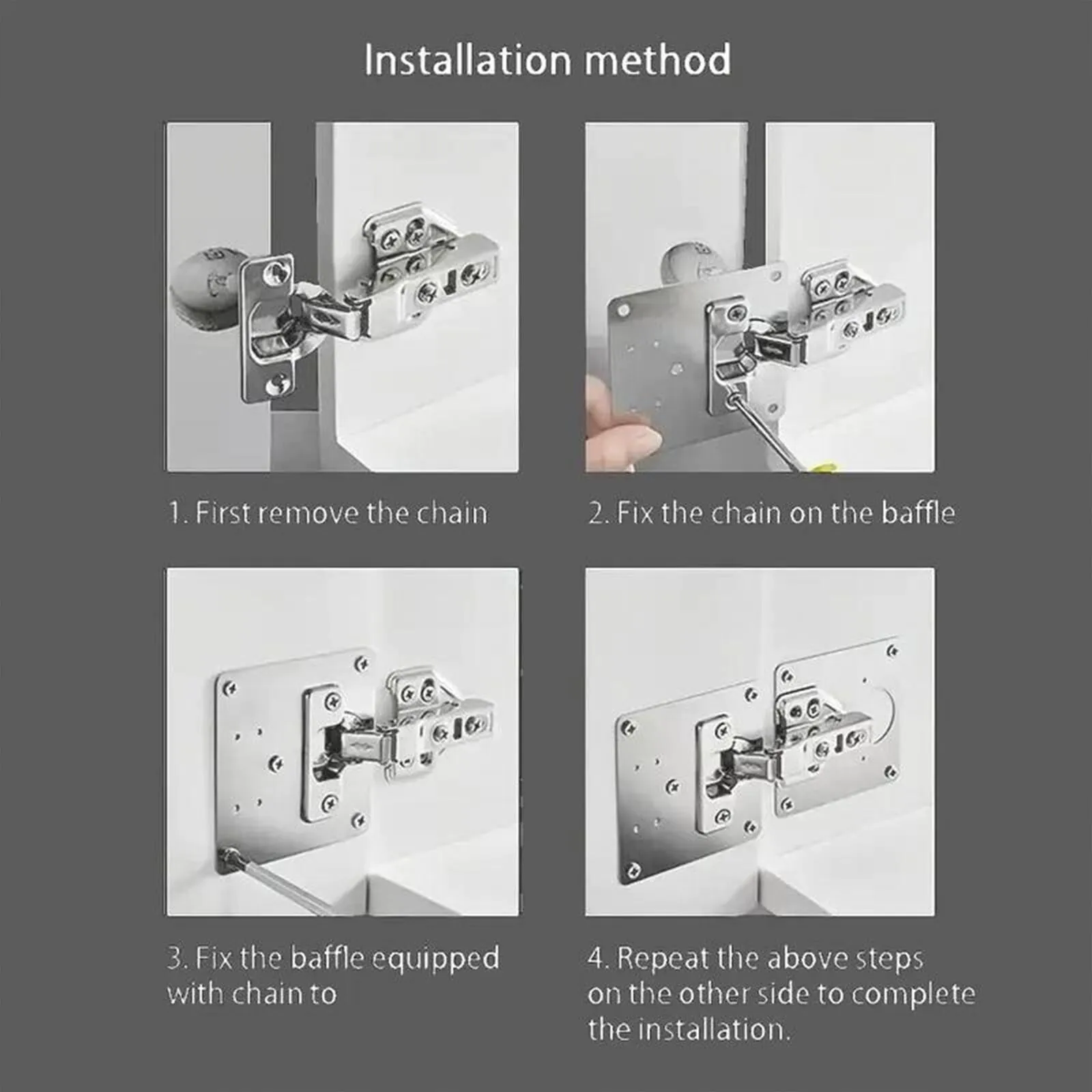 Installation method

1. First remove the chain

2. Fix the chain on the baffle

3. Fix the baffle equipped with chain to

4. Repeat the above steps on the other side to complete the installation.