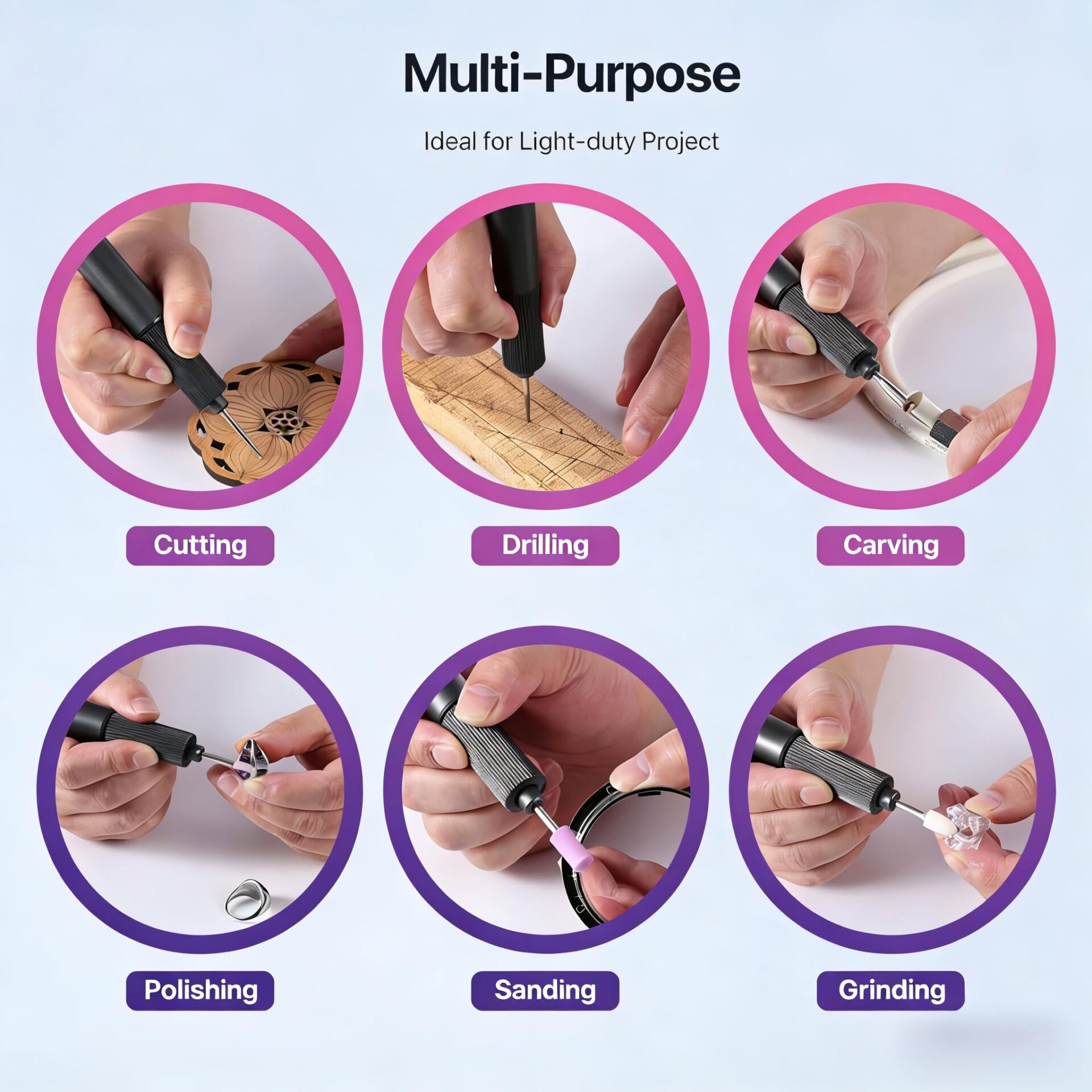 Multi-Purpose

Ideal for Light-duty Project

Cutting

Drilling

Carving

Polishing

Sanding

Grinding